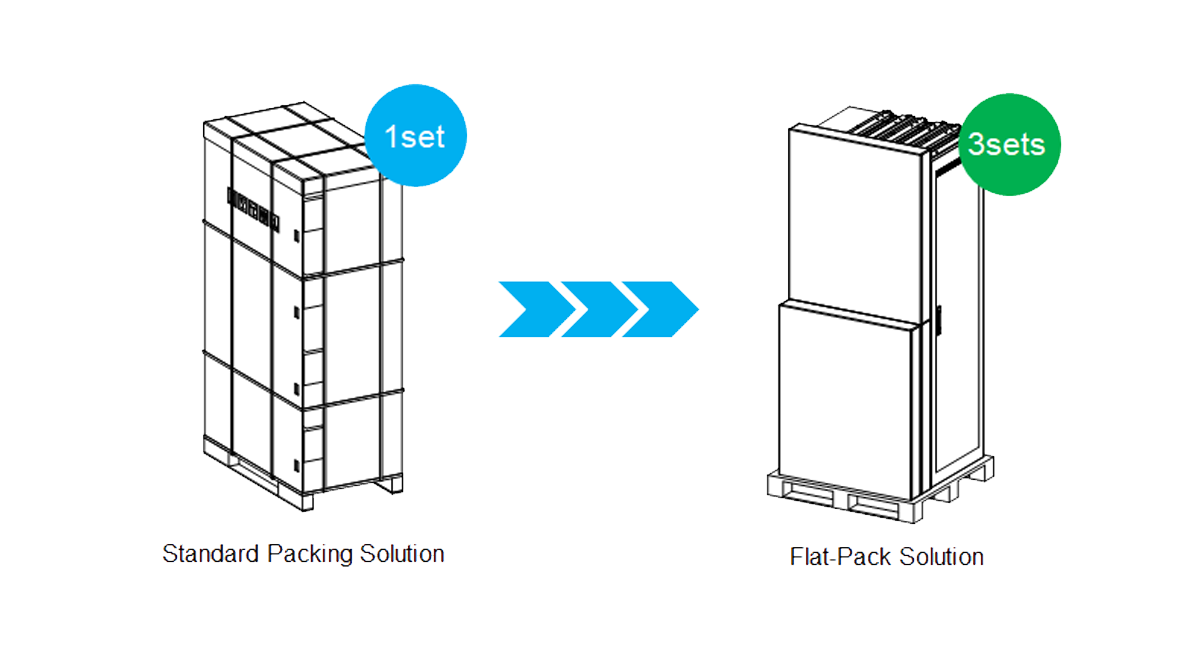 1set

Standard Packing Solution

3sets

Flat-Pack Solution